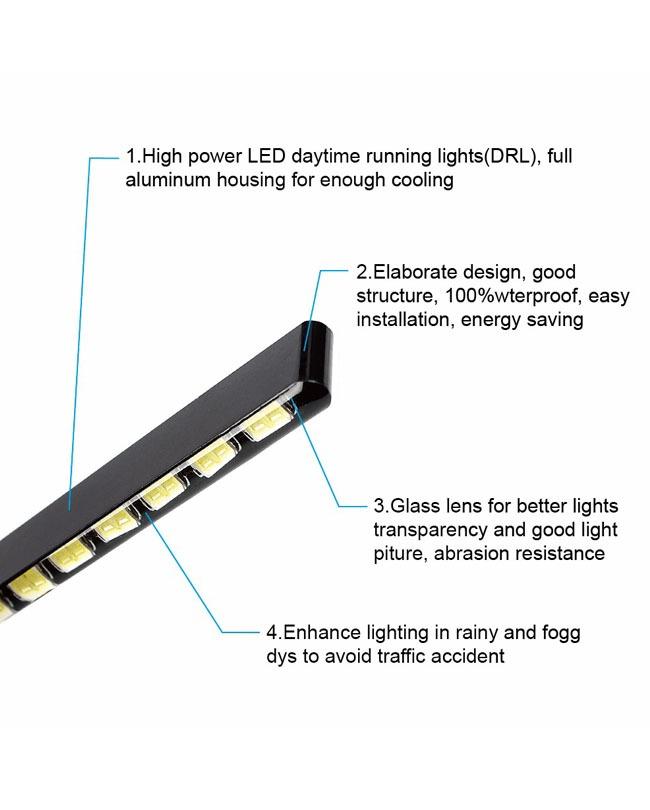 1.High power LED daytime running lights(DRL), full aluminum housing for enough cooling

2.Elaborate design, good structure, 100%wterproof, easy installation, energy saving

3.Glass lens for better lights transparency and good light piture, abrasion resistance

4.Enhance lighting in rainy and fogg dys to avoid traffic accident